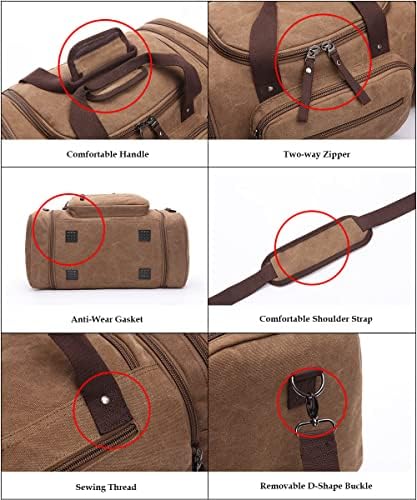 Comfortable Handle

Two-way Zipper

Anti-Wear Gasket

Comfortable Shoulder Strap

Sewing Thread

Removable D-Shape Buckle