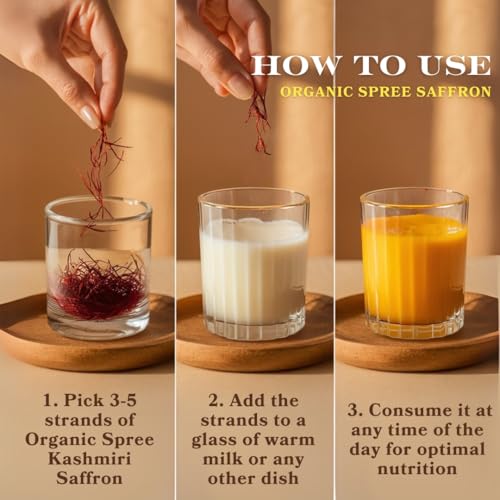 HOW TO USE
ORGANIC SPREE SAFFRON

1. Pick 3-5 strands of Organic Spree Kashmiri Saffron

2. Add the strands to a glass of warm milk or any other dish

3. Consume it at any time of the day for optimal nutrition