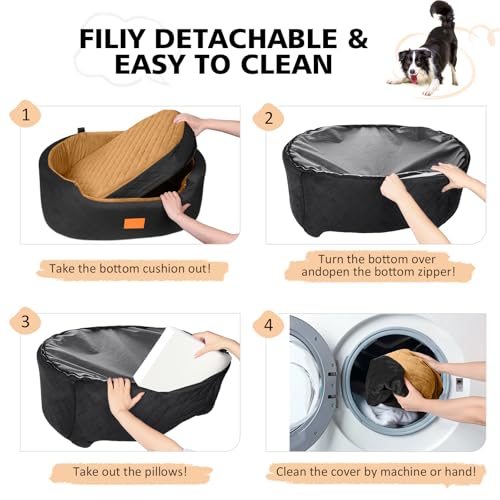 FILIY DETACHABLE & EASY TO CLEAN

1

Take the bottom cushion out!

2

Turn the bottom over andopen the bottom zipper!

3

Take out the pillows!

4

Clean the cover by machine or hand!