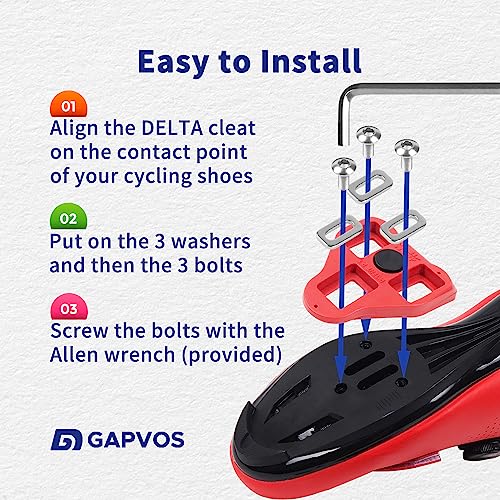 Easy to Install

01
Align the DELTA cleat on the contact point of your cycling shoes

02
Put on the 3 washers and then the 3 bolts

03
Screw the bolts with the Allen wrench (provided)

GAPVOS