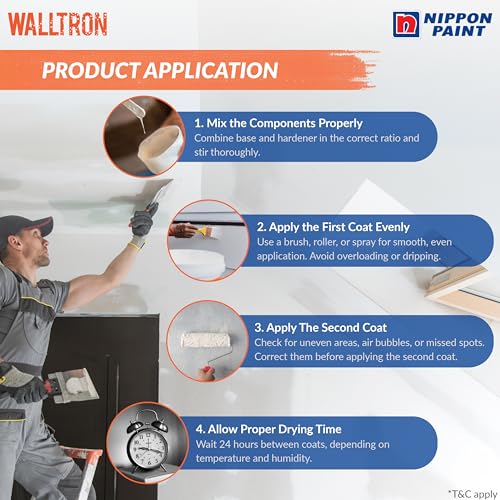 WALLTRON

NIPPON PAINT

PRODUCT APPLICATION

1. Mix the Components Properly
Combine base and hardener in the correct ratio and stir thoroughly.

2. Apply the First Coat Evenly
Use a brush, roller, or spray for smooth, even application. Avoid overloading or dripping.

3. Apply The Second Coat
Check for uneven areas, air bubbles, or missed spots. Correct them before applying the second coat.

4. Allow Proper Drying Time
Wait 24 hours between coats, depending on temperature and humidity.

*T&C apply