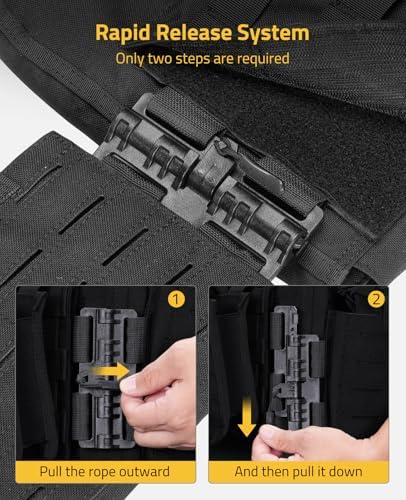 Rapid Release System
Only two steps are required

1

Pull the rope outward

2

And then pull it down