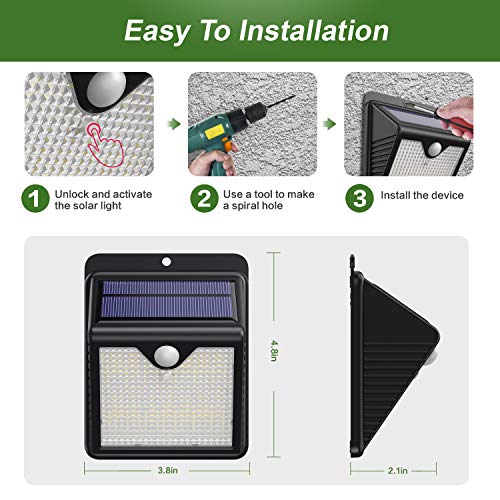 Easy To Installation

1 Unlock and activate the solar light

2 Use a tool to make a spiral hole

3 Install the device

4.8in

3.8in

2.1in