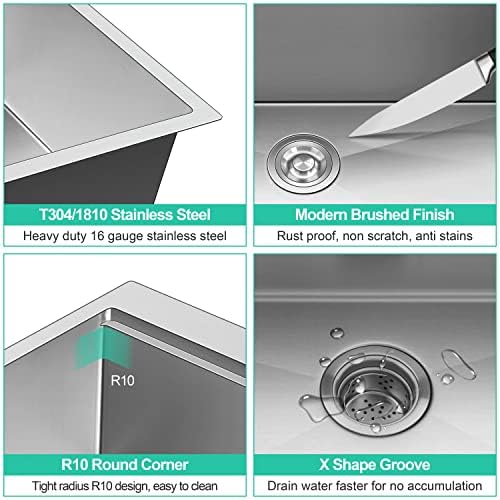 T304/1810 Stainless Steel
Heavy duty 16 gauge stainless steel

Modern Brushed Finish
Rust proof, non scratch, anti stains

R10

R10 Round Corner
Tight radius R10 design, easy to clean

X Shape Groove
Drain water faster for no accumulation