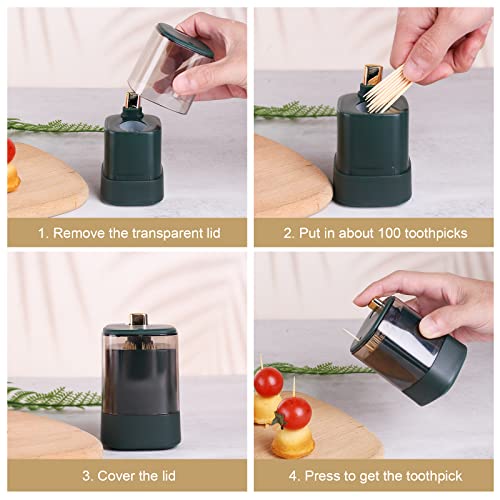 1. Remove the transparent lid

2. Put in about 100 toothpicks

3. Cover the lid

4. Press to get the toothpick