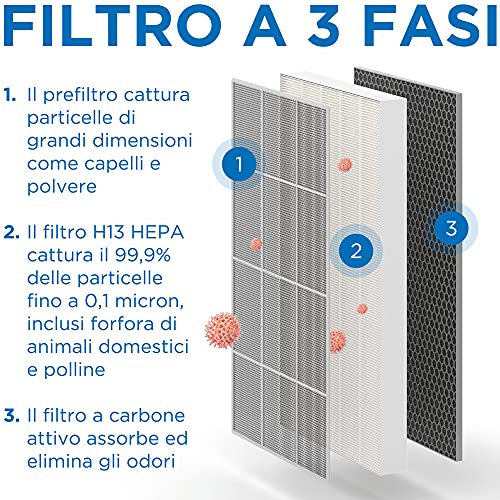 FILTRO A 3 FASI

1. Il prefiltro cattura particelle di grandi dimensioni come capelli e polvere

2. Il filtro H13 HEPA cattura il 99,9% delle particelle fino a 0,1 micron, inclusi forfora di animali domestici e polline

3. Il filtro a carbone attivo assorbe ed elimina gli odori

1

2

3