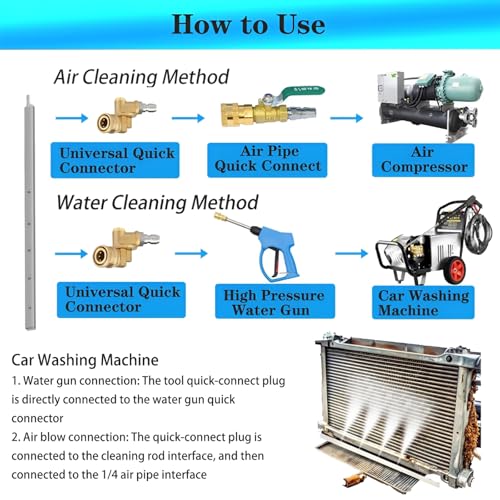 How to Use

Air Cleaning Method

Universal Quick Connector

Air Pipe Quick Connect

Air Compressor

Water Cleaning Method

Universal Quick Connector

High Pressure Water Gun

Car Washing Machine

Car Washing Machine

1. Water gun connection: The tool quick-connect plug is directly connected to the water gun quick connector

2. Air blow connection: The quick-connect plug is connected to the cleaning rod interface, and then connected to the 1/4 air pipe interface