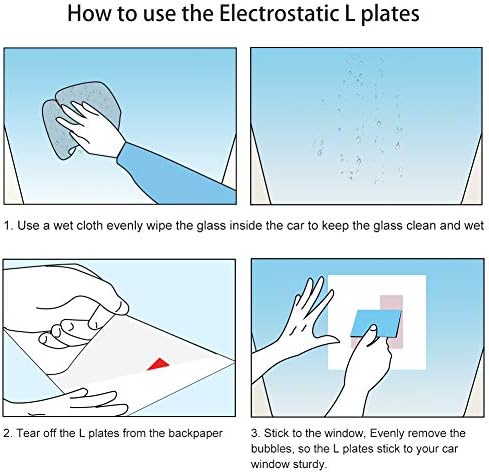 How to use the Electrostatic L plates

1. Use a wet cloth evenly wipe the glass inside the car to keep the glass clean and wet

2. Tear off the L plates from the backpaper

3. Stick to the window, Evenly remove the bubbles, so the L plates stick to your car window sturdy.