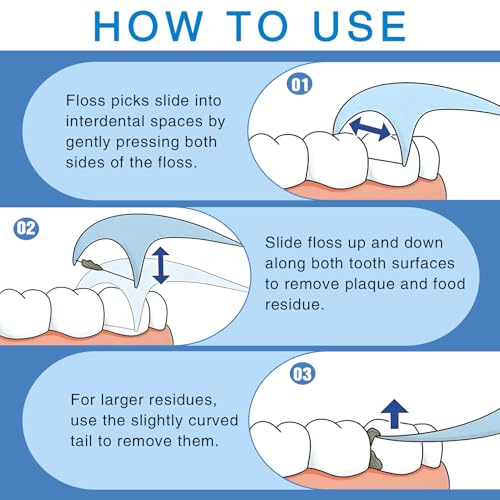 HOW TO USE

Floss picks slide into interdental spaces by gently pressing both sides of the floss.

01

02

Slide floss up and down along both tooth surfaces to remove plaque and food residue.

For larger residues, use the slightly curved tail to remove them.

03