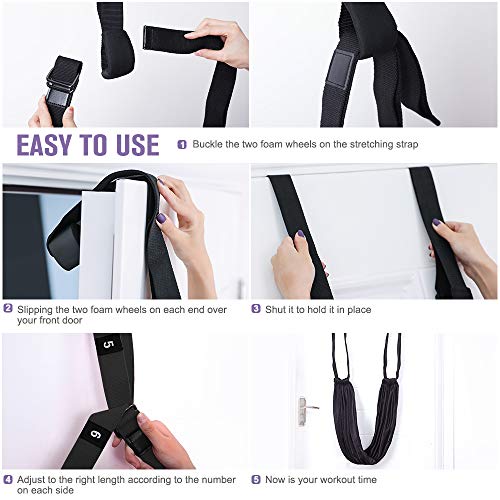 EASY TO USE

1 Buckle the two foam wheels on the stretching strap

2 Slipping the two foam wheels on each end over your front door

3 Shut it to hold it in place

5

6

4 Adjust to the right length according to the number on each side

5 Now is your workout time