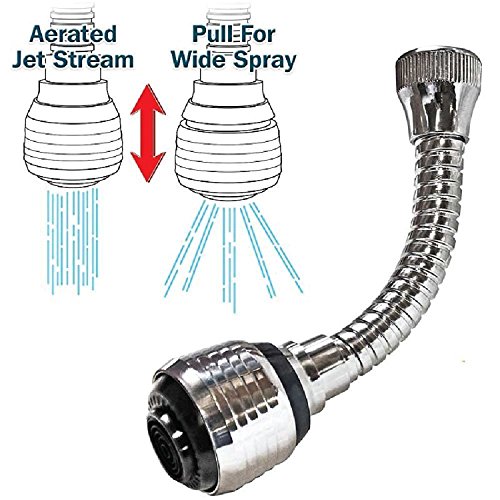 Aerated Jet Stream

Pull For Wide Spray