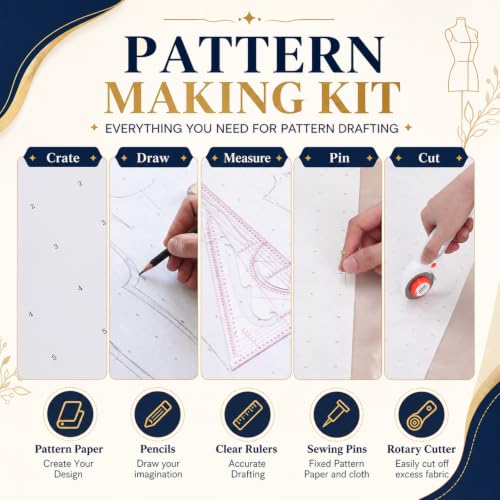 PATTERN MAKING KIT

EVERYTHING YOU NEED FOR PATTERN DRAFTING

Crate

2

2

3

3

4

4

5

5

Draw

Measure

Pin

Cut

Pattern Paper
Create Your Design

Pencils
Draw your imagination

Clear Rulers
Accurate Drafting

Sewing Pins
Fixed Pattern Paper and cloth

Rotary Cutter
Easily cut off excess fabric