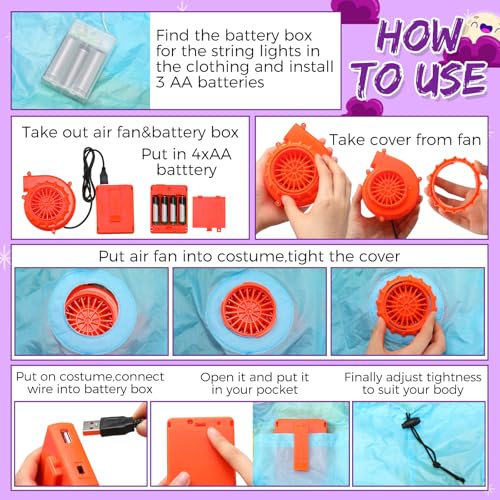 Find the battery box for the string lights in the clothing and install 3 AA batteries

HOW TO USE

Take out air fan&battery box

Put in 4xAA batttery

Take cover from fan

Put air fan into costume,tight the cover

Put on costume,connect wire into battery box

Open it and put it in your pocket

Finally adjust tightness to suit your body