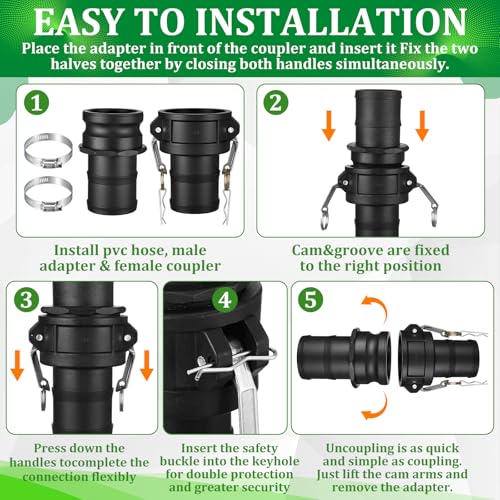 EASY TO INSTALLATION

Place the adapter in front of the coupler and insert it Fix the two halves together by closing both handles simultaneously.

1

Install pvc hose, male adapter & female coupler

2

Cam&groove are fixed to the right position

3

Press down the handles tocomplete the connection flexibly

4

Insert the safety buckle into the keyhole for double protection and greater security

5

Uncoupling is as quick and simple as coupling. Just lift the cam arms and remove the adapter.