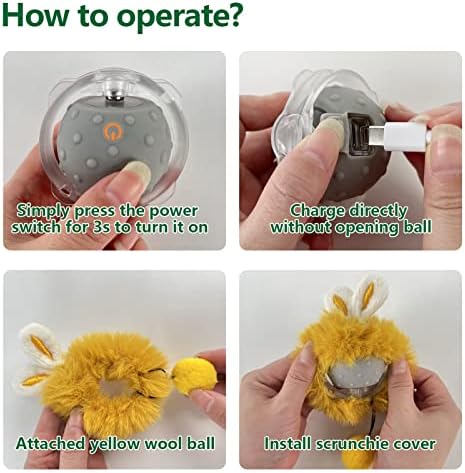 How to operate?

Simply press the power switch for 3s to turn it on

Charge directly without opening ball

Attached yellow wool ball

Install scrunchie cover