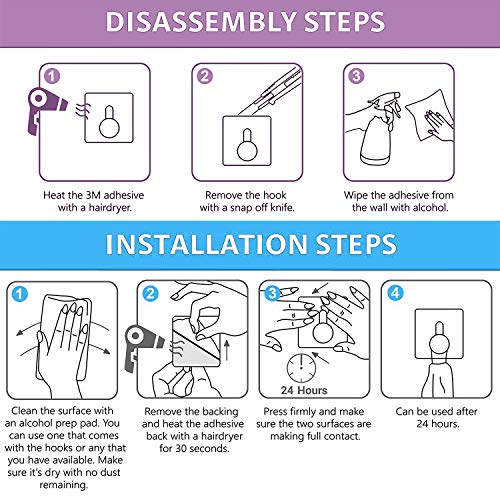 DISASSEMBLY STEPS

1

Heat the 3M adhesive with a hairdryer.

2

Remove the hook with a snap off knife.

3

Wipe the adhesive from the wall with alcohol.

INSTALLATION STEPS

1

Clean the surface with an alcohol prep pad. You can use one that comes with the hooks or any that you have available. Make sure it's dry with no dust remaining.

2

Remove the backing and heat the adhesive back with a hairdryer for 30 seconds.

3

24 Hours

Press firmly and make sure the two surfaces are making full contact.

4

Can be used after 24 hours.