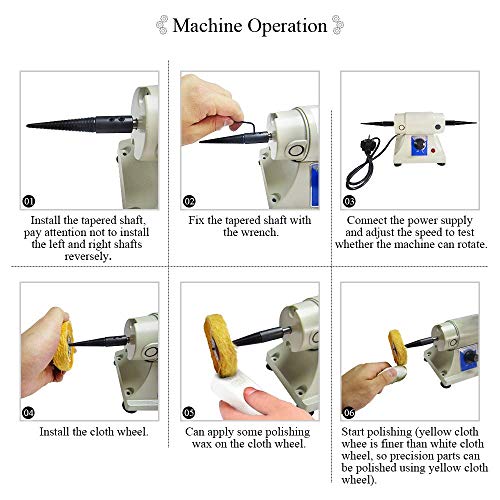 Machine Operation

01

Install the tapered shaft, pay attention not to install the left and right shafts reversely.

02

Fix the tapered shaft with the wrench.

03

Connect the power supply and adjust the speed to test whether the machine can rotate.

04

Install the cloth wheel.

05

Can apply some polishing wax on the cloth wheel.

06

Start polishing (yellow cloth whee is finer than white cloth wheel, so precision parts can be polished using yellow cloth wheel).