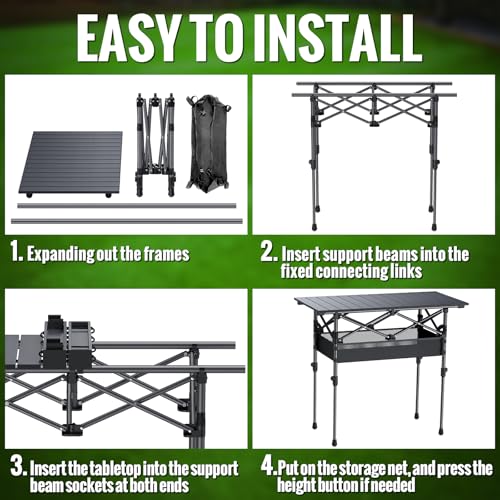 EASY TO INSTALL

1. Expanding out the frames

2. Insert support beams into the fixed connecting links

3. Insert the tabletop into the support beam sockets at both ends

4. Put on the storage net, and press the height button if needed