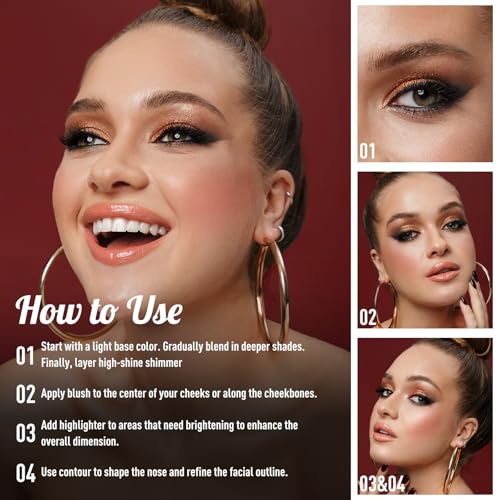 How to Use

01 Start with a light base color. Gradually blend in deeper shades. Finally, layer high-shine shimmer

02 Apply blush to the center of your cheeks or along the cheekbones.

03 Add highlighter to areas that need brightening to enhance the overall dimension.

04 Use contour to shape the nose and refine the facial outline.

01

02

03&04