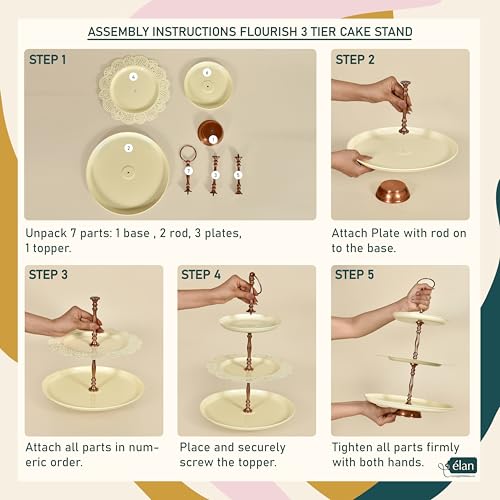 ASSEMBLY INSTRUCTIONS FLOURISH 3 TIER CAKE STAND

STEP 1

4

6

1

2

7

3

5

Unpack 7 parts: 1 base , 2 rod, 3 plates, 1 topper.

STEP 2

Attach Plate with rod on to the base.

STEP 3

Attach all parts in numeric order.

STEP 4

Place and securely screw the topper.

STEP 5

Tighten all parts firmly with both hands.

élan