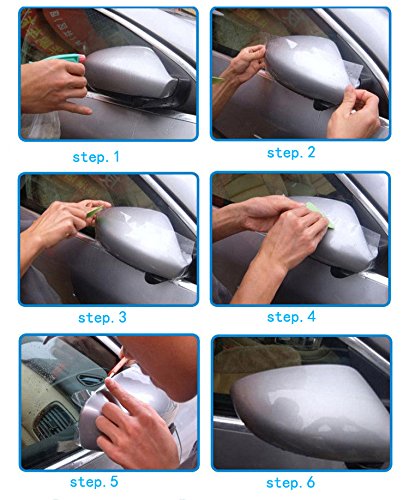 step. 1

step. 2

step. 3

step. 4

step. 5

step. 6