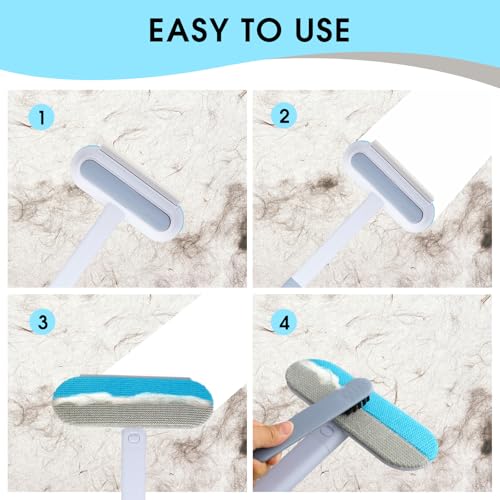 EASY TO USE

1

2

3

4