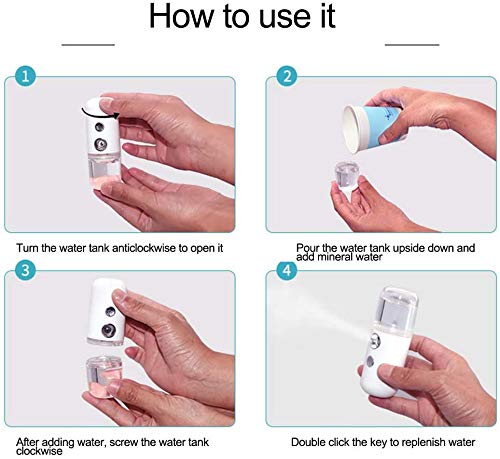 How to use it

1

Turn the water tank anticlockwise to open it

2

Pour the water tank upside down and add mineral water

3

After adding water, screw the water tank clockwise

4

Double click the key to replenish water