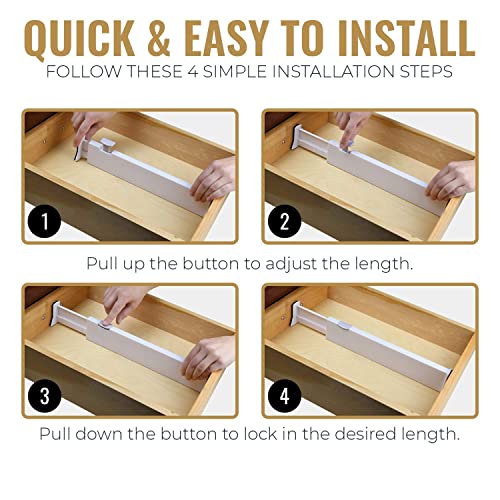 QUICK & EASY TO INSTALL
FOLLOW THESE 4 SIMPLE INSTALLATION STEPS

1

2

Pull up the button to adjust the length.

3

4

Pull down the button to lock in the desired length.