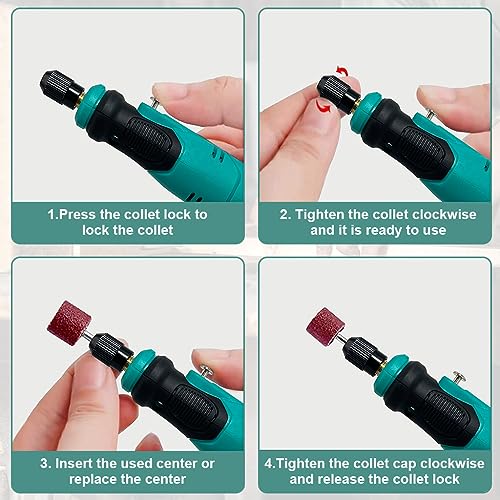 1.Press the collet lock to lock the collet

2. Tighten the collet clockwise and it is ready to use

3. Insert the used center or replace the center

4.Tighten the collet cap clockwise and release the collet lock