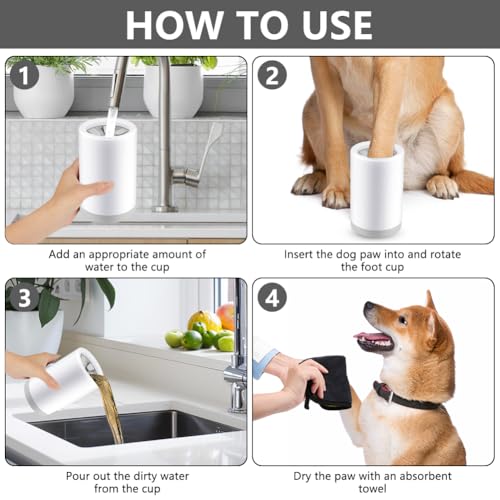 HOW TO USE

1

Add an appropriate amount of water to the cup

2

Insert the dog paw into and rotate the foot cup

3

Pour out the dirty water from the cup

4

Dry the paw with an absorbent towel