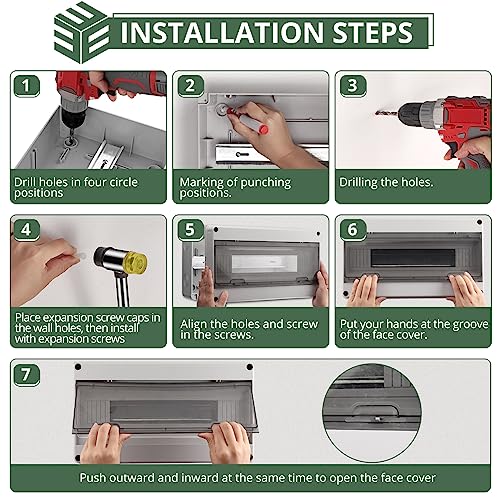 INSTALLATION STEPS

1
Drill holes in four circle positions

2
Marking of punching positions.

3
Drilling the holes.

4
Place expansion screw caps in the wall holes, then install with expansion screws

5
Align the holes and screw in the screws.

6
Put your hands at the groove of the face cover.

7
Push outward and inward at the same time to open the face cover