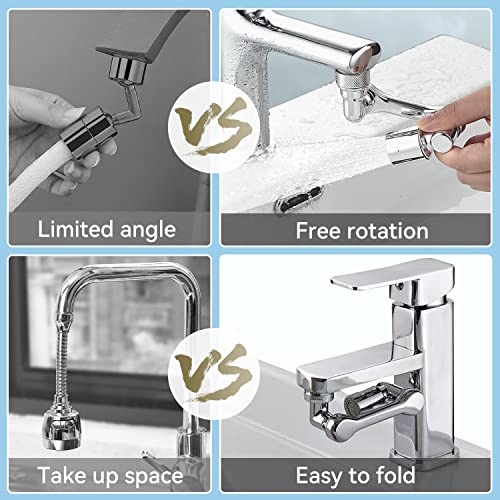 Limited angle

VS

Free rotation

Take up space

VS

Easy to fold