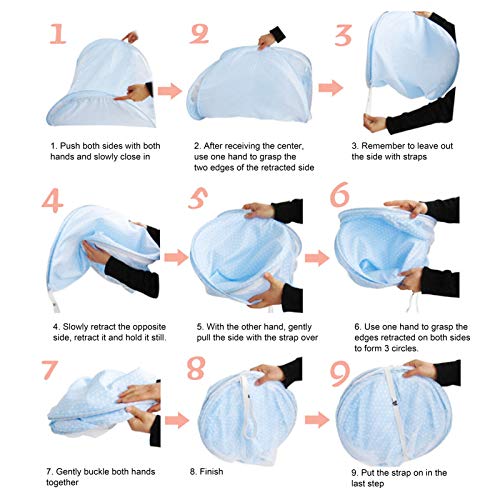 1

2

3

1. Push both sides with both hands and slowly close in

2. After receiving the center, use one hand to grasp the two edges of the retracted side

3. Remember to leave out the side with straps

4

5

6

4. Slowly retract the opposite side, retract it and hold it still.

5. With the other hand, gently pull the side with the strap over

6. Use one hand to grasp the edges retracted on both sides to form 3 circles.

7

8

9

7. Gently buckle both hands together

8. Finish

9. Put the strap on in the last step