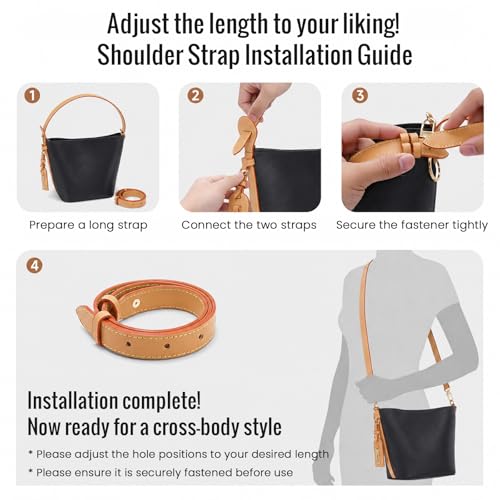 Adjust the length to your liking!
Shoulder Strap Installation Guide

1
Prepare a long strap

2
Connect the two straps

3
Secure the fastener tightly

4

Installation complete!
Now ready for a cross-body style

* Please adjust the hole positions to your desired length
* Please ensure it is securely fastened before use