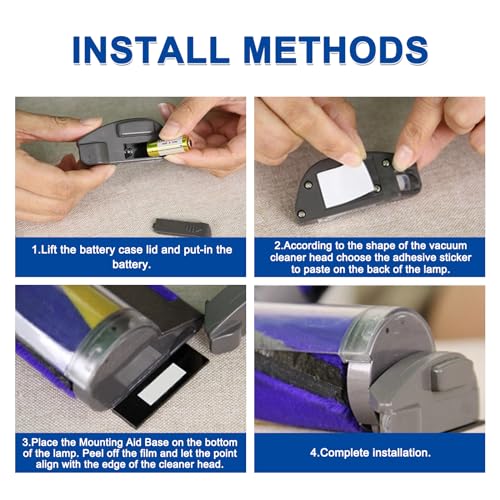 INSTALL METHODS

1.Lift the battery case lid and put-in the battery.

2.According to the shape of the vacuum cleaner head choose the adhesive sticker to paste on the back of the lamp.

3.Place the Mounting Aid Base on the bottom of the lamp. Peel off the film and let the point align with the edge of the cleaner head.

4.Complete installation.