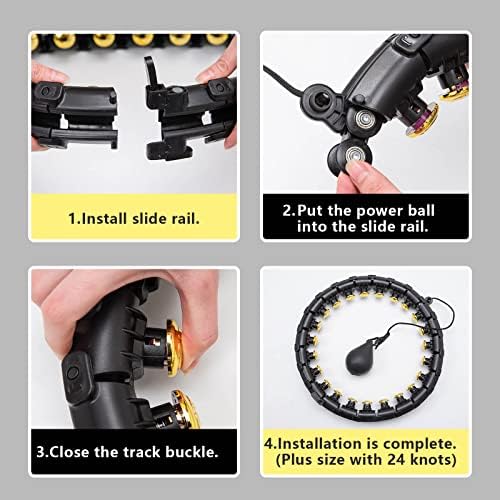 1.Install slide rail.

2.Put the power ball into the slide rail.

3.Close the track buckle.

4.Installation is complete. (Plus size with 24 knots)