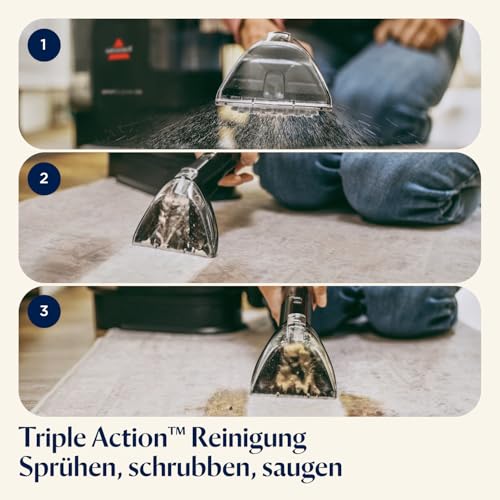 1

2

3

Triple Action™ Reinigung
Sprühen, schrubben, saugen