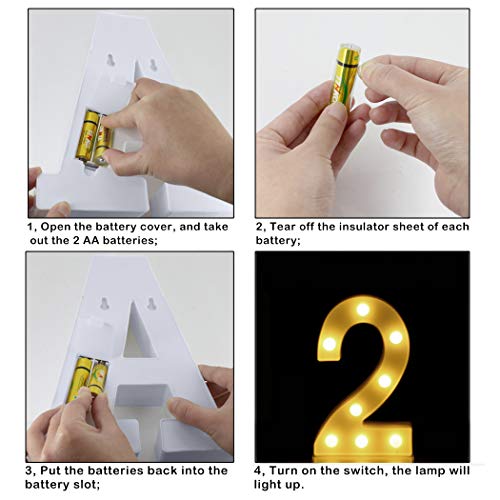 1, Open the battery cover, and take out the 2 AA batteries;

2, Tear off the insulator sheet of each battery;

3, Put the batteries back into the battery slot;

4, Turn on the switch, the lamp will light up.