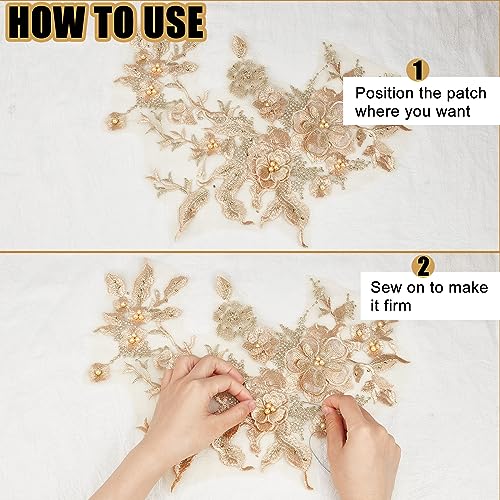 HOW TO USE

1
Position the patch where you want

2
Sew on to make it firm