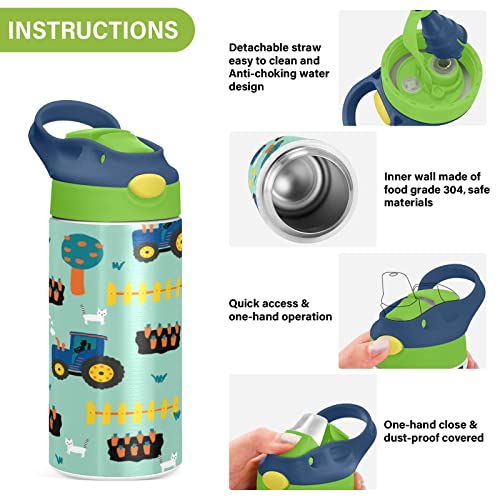 INSTRUCTIONS

Detachable straw easy to clean and Anti-choking water design

Inner wall made of food grade 304, safe materials

Quick access & one-hand operation

One-hand close & dust-proof covered