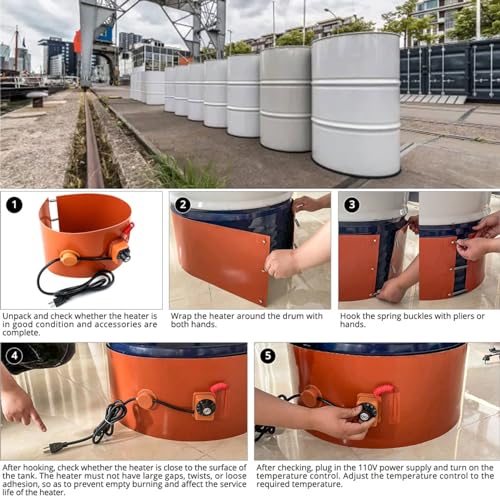 1

Unpack and check whether the heater is in good condition and accessories are complete.

2

Wrap the heater around the drum with both hands.

3

Hook the spring buckles with pliers or hands.

4

After hooking, check whether the heater is close to the surface of the tank. The heater must not have large gaps, twists, or loose adhesion, so as to prevent empty burning and affect the service life of the heater.

5

After checking, plug in the 110V power supply and turn on the temperature control. Adjust the temperature control to the required temperature.