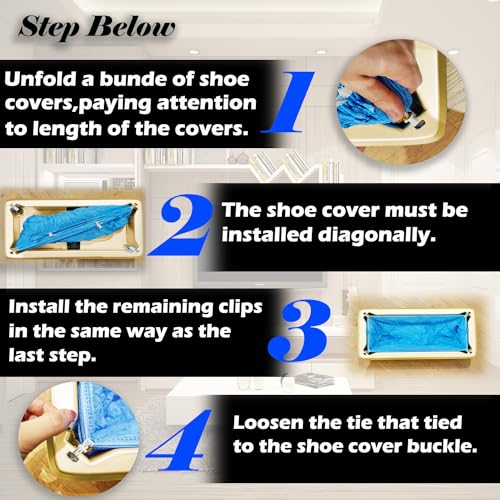 Step Below

Unfold a bunde of shoe covers,paying attention to length of the covers.

1

2

The shoe cover must be installed diagonally.

Install the remaining clips in the same way as the last step.

3

4

Loosen the tie that tied to the shoe cover buckle.