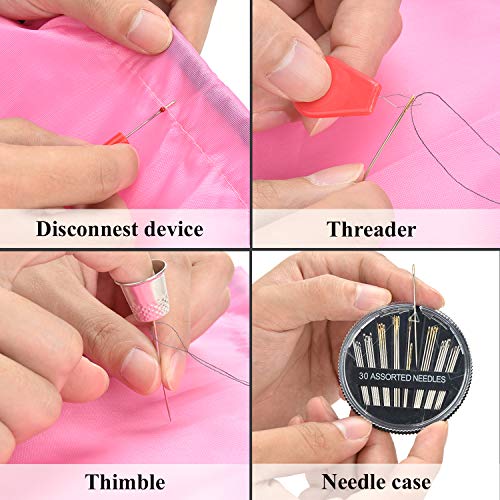 Disconnest device

Threader

Thimble

30 ASSORTED NEEDLES

Needle case