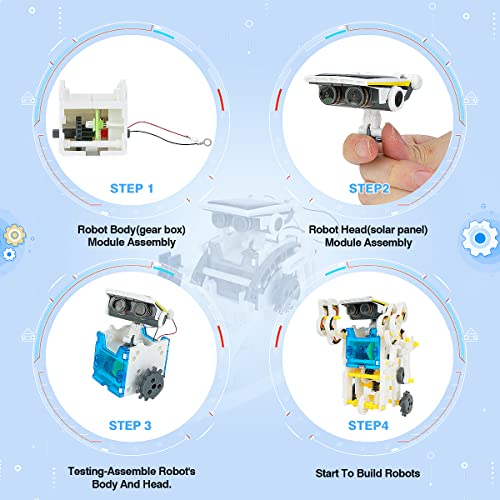 STEP 1

Robot Body(gear box) Module Assembly

STEP2

Robot Head(solar panel) Module Assembly

STEP 3

Testing-Assemble Robot's Body And Head.

STEP4

Start To Build Robots