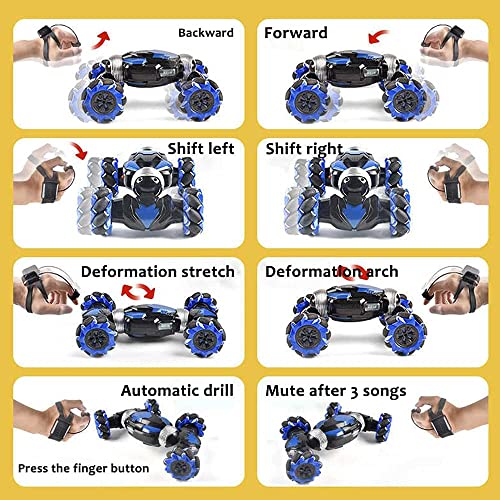 Backward

Forward

Shift left

Shift right

Deformation stretch

Deformation arch

Automatic drill

Press the finger button

Mute after 3 songs