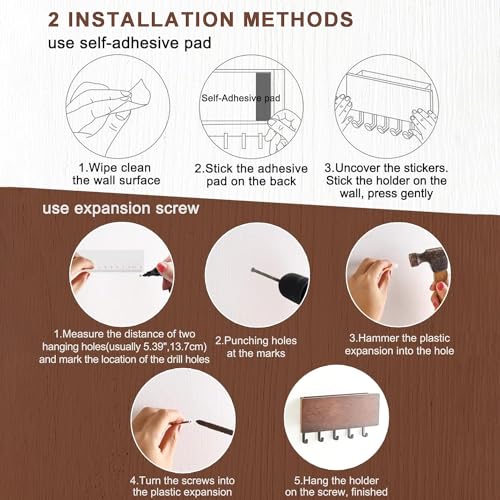 2 INSTALLATION METHODS

use self-adhesive pad

Self-Adhesive pad

1.Wipe clean the wall surface

2.Stick the adhesive pad on the back

3.Uncover the stickers. Stick the holder on the wall, press gently

use expansion screw

1.Measure the distance of two hanging holes(usually 5.39",13.7cm) and mark the location of the drill holes

2.Punching holes at the marks

3.Hammer the plastic expansion into the hole

4.Turn the screws into the plastic expansion

5.Hang the holder on the screw, finished