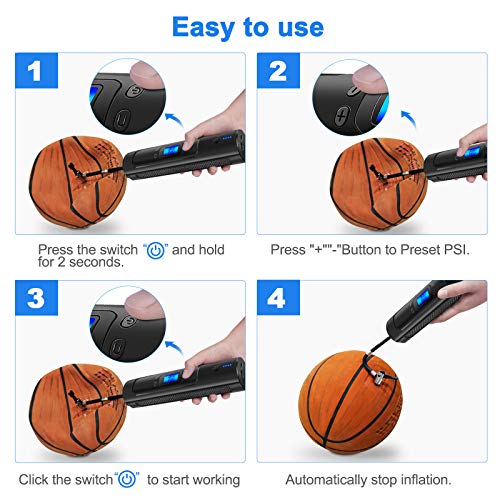 Easy to use

1

Press the switch "⏻" and hold for 2 seconds.

2

Press "+""-"Button to Preset PSI.

3

Click the switch"⏻" to start working

4

Automatically stop inflation.