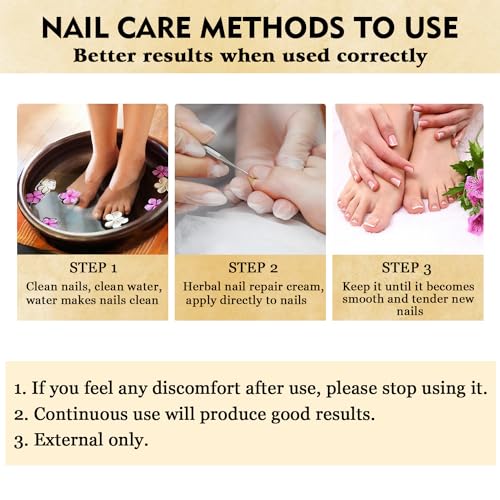 NAIL CARE METHODS TO USE
Better results when used correctly

STEP 1
Clean nails, clean water, water makes nails clean

STEP 2
Herbal nail repair cream, apply directly to nails

STEP 3
Keep it until it becomes smooth and tender new nails

1. If you feel any discomfort after use, please stop using it.
2. Continuous use will produce good results.
3. External only.