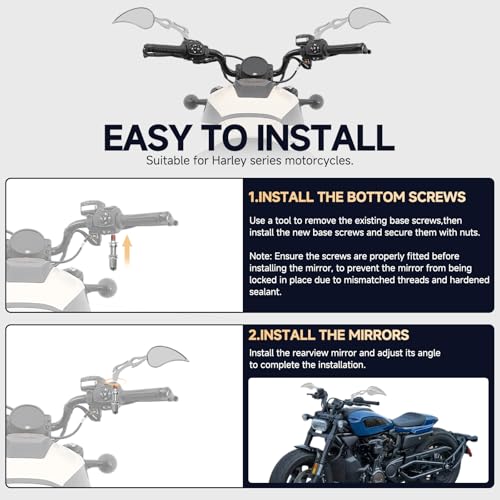 EASY TO INSTALL

Suitable for Harley series motorcycles.

1.INSTALL THE BOTTOM SCREWS

Use a tool to remove the existing base screws,then install the new base screws and secure them with nuts.

Note: Ensure the screws are properly fitted before installing the mirror, to prevent the mirror from being locked in place due to mismatched threads and hardened sealant.

2.INSTALL THE MIRRORS

Install the rearview mirror and adjust its angle to complete the installation.