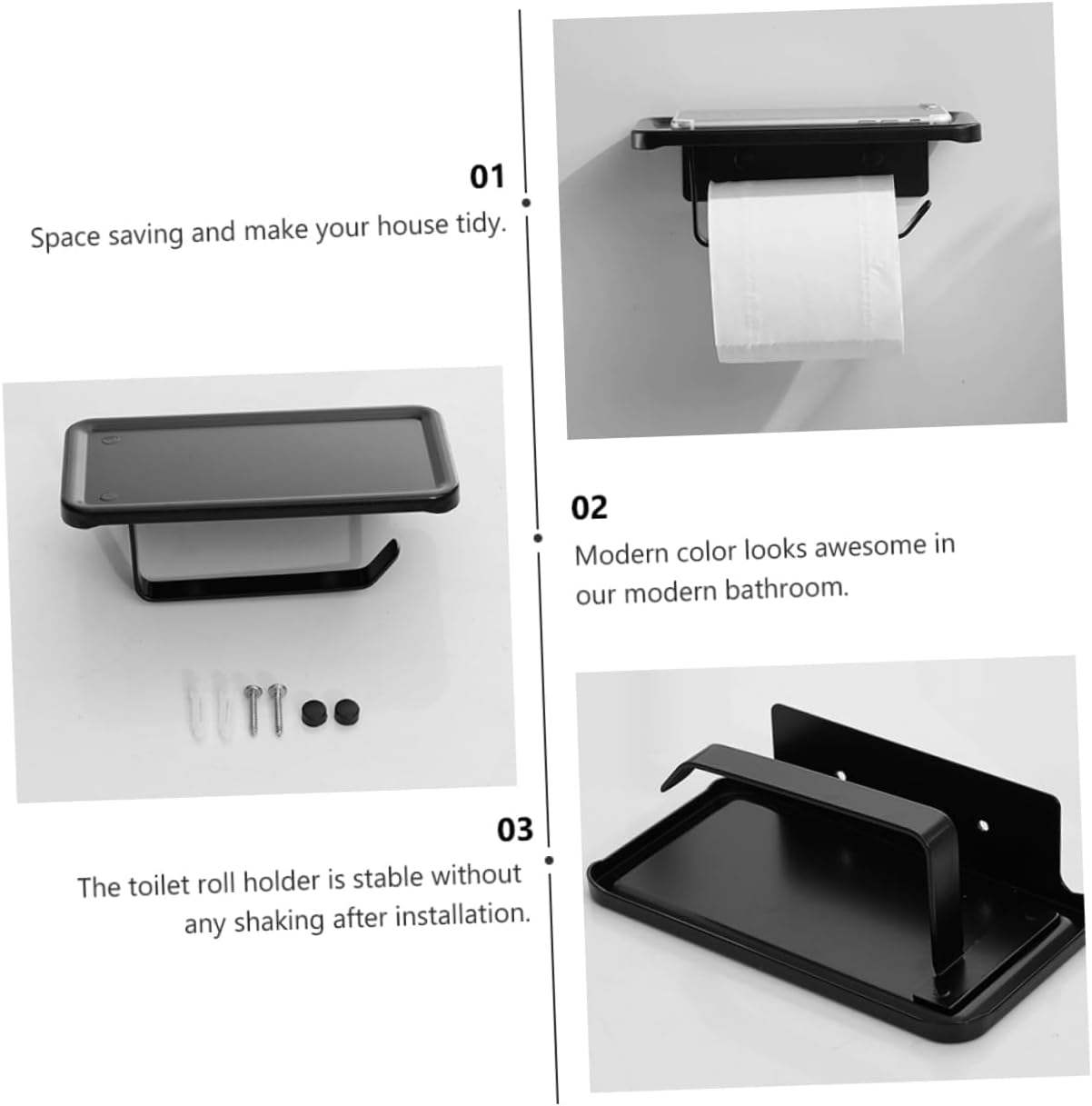 01
Space saving and make your house tidy.

02
Modern color looks awesome in our modern bathroom.

03
The toilet roll holder is stable without any shaking after installation.